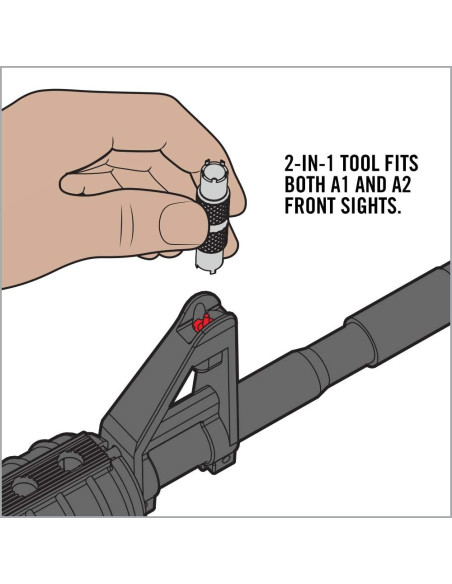 2-IN-1 TOOL FITS BOTH A1 AND A2 FRONT SIGHTS.